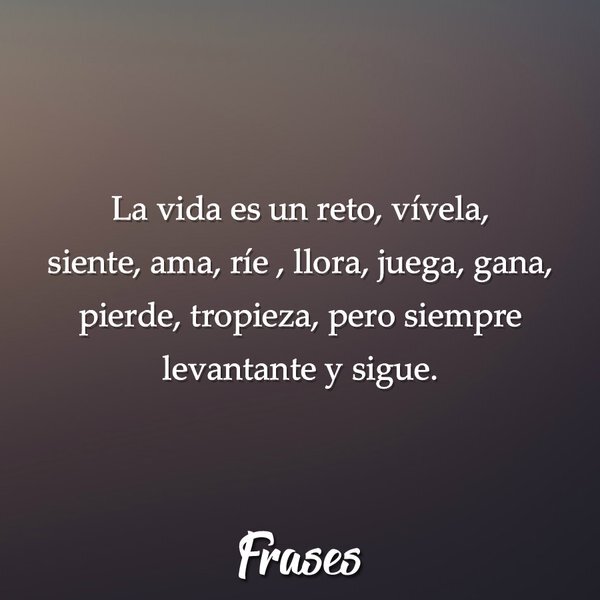 La vida es un reto, vívela, siente, ama, ríe , llora, juega, gana, pierde, tropieza, pero siempre levantante y sigue.

Frases